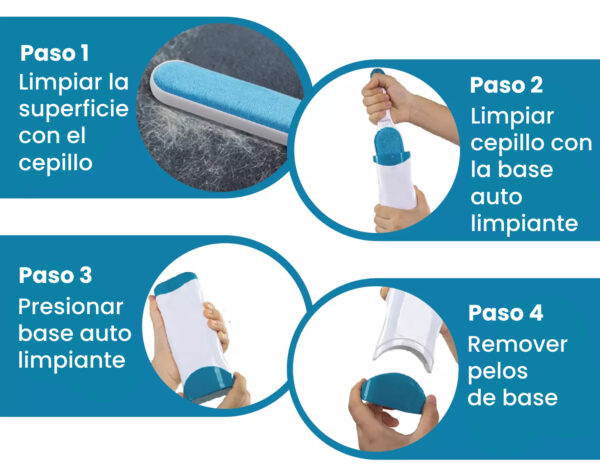 Paso 1
Limpiar la superficie con el cepillo

Paso 2
Limpiar cepillo con la base auto limpiante

Paso 3
Presionar base auto limpiante

Paso 4
Remover pelos de base